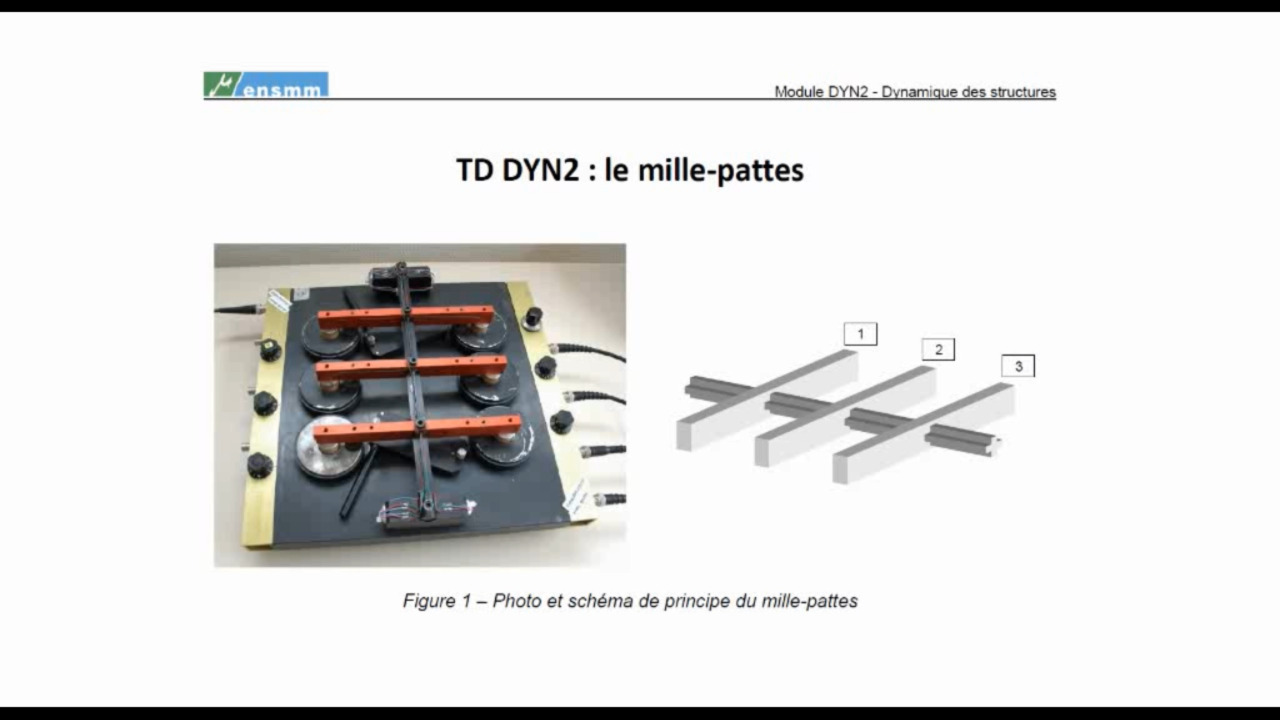 ensmm

Module DYN2 - Dynamique des structures

TD DYN2 : le mille-pattes

1
2
3

Figure 1 – Photo et schéma de principe du mille-pattes